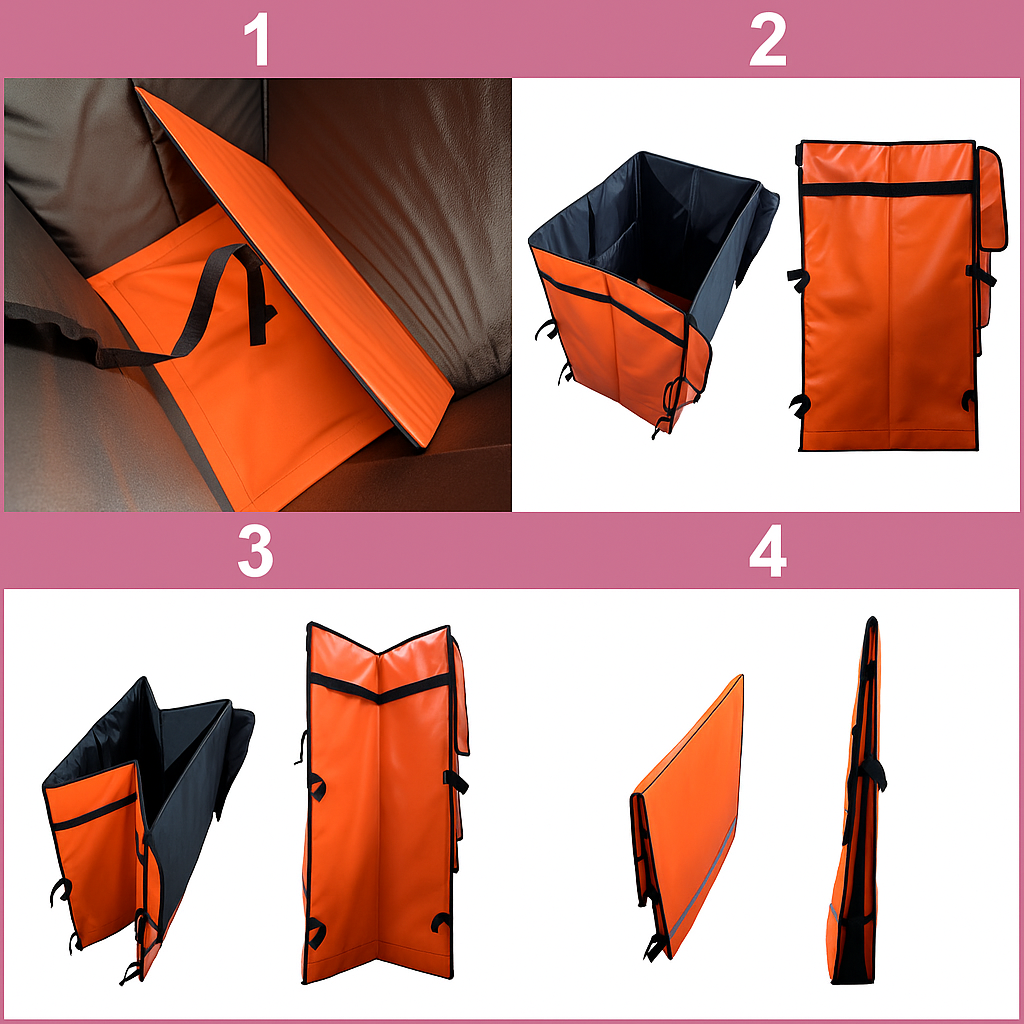 1

2

3

4